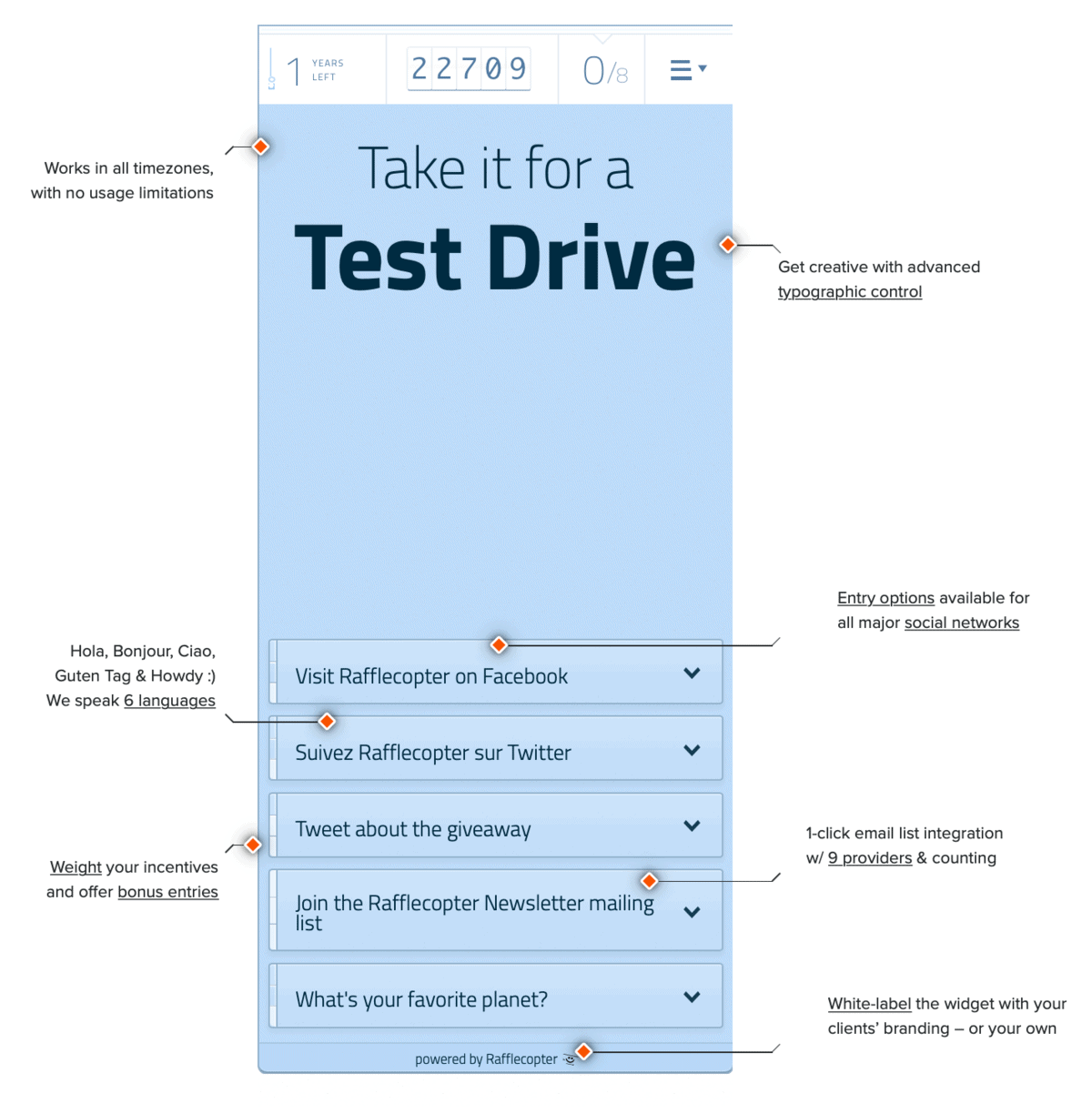 1 YEARS LEFT

22709

0/8

Works in all timezones, with no usage limitations

Take it for a

Test Drive

Get creative with advanced typographic control

Entry options available for all major social networks

Hola, Bonjour, Ciao, Guten Tag & Howdy :) We speak 6 languages

Visit Rafflecopter on Facebook

Suivez Rafflecopter sur Twitter

Tweet about the giveaway

Weight your incentives and offer bonus entries

1-click email list integration w/ 9 providers & counting

Join the Rafflecopter Newsletter mailing list

What's your favorite planet?

White-label the widget with your clients' branding – or your own

powered by Rafflecopter