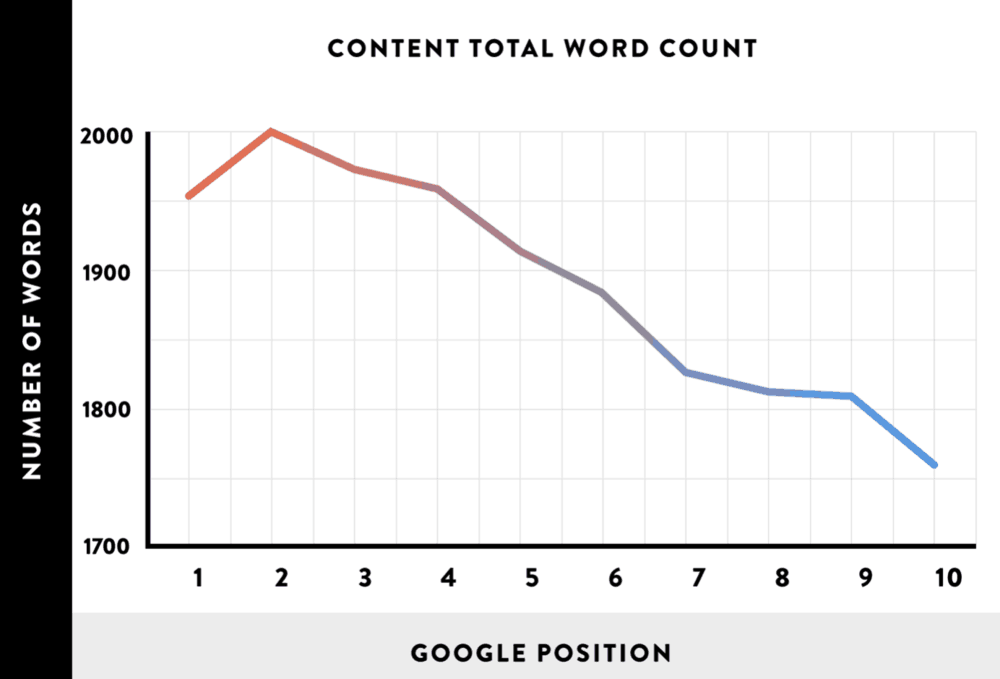 CONTENT TOTAL WORD COUNT

NUMBER OF WORDS

2000
1900
1800
1700

1
2
3
4
5
6
7
8
9
10

GOOGLE POSITION